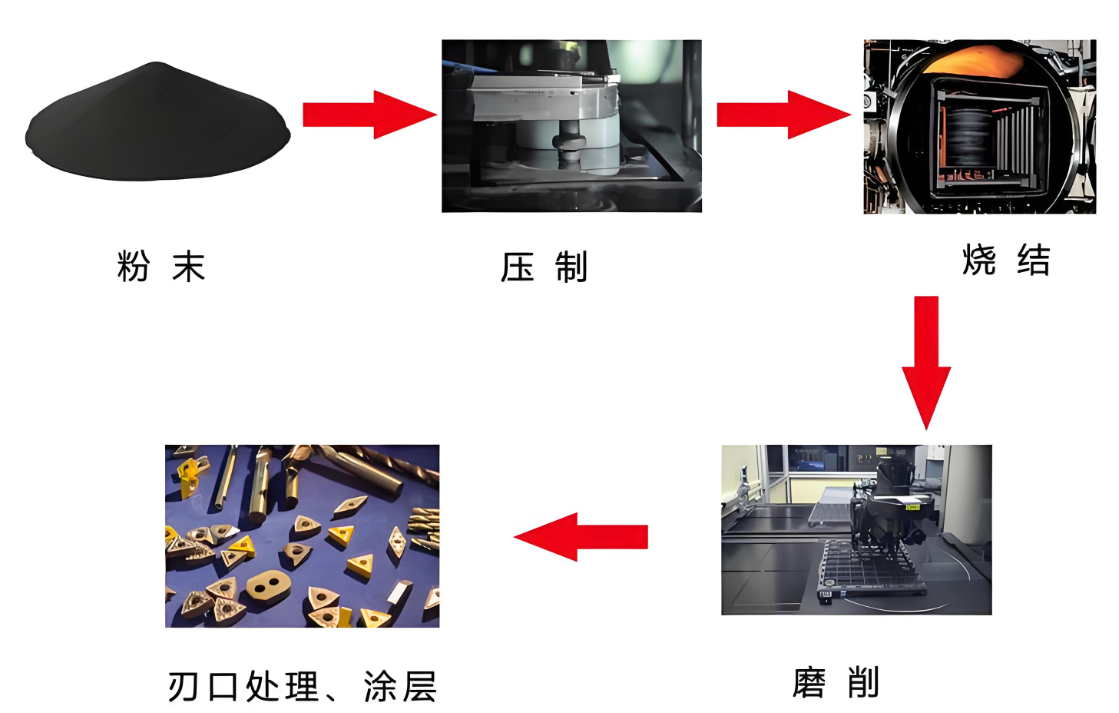 粉末

压制

烧结

磨削

刃口处理、涂层